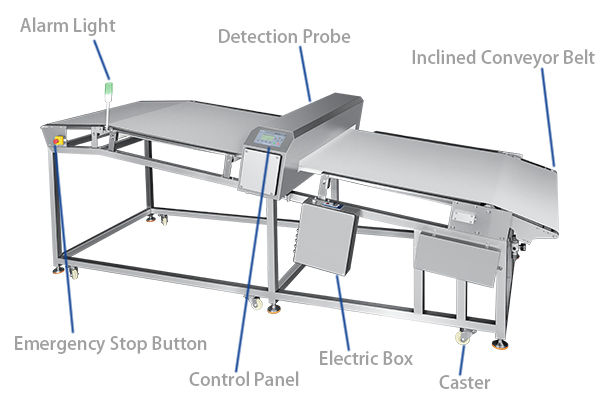 Alarm Light

Detection Probe

Inclined Conveyor Belt

Emergency Stop Button

Control Panel

Electric Box

Caster